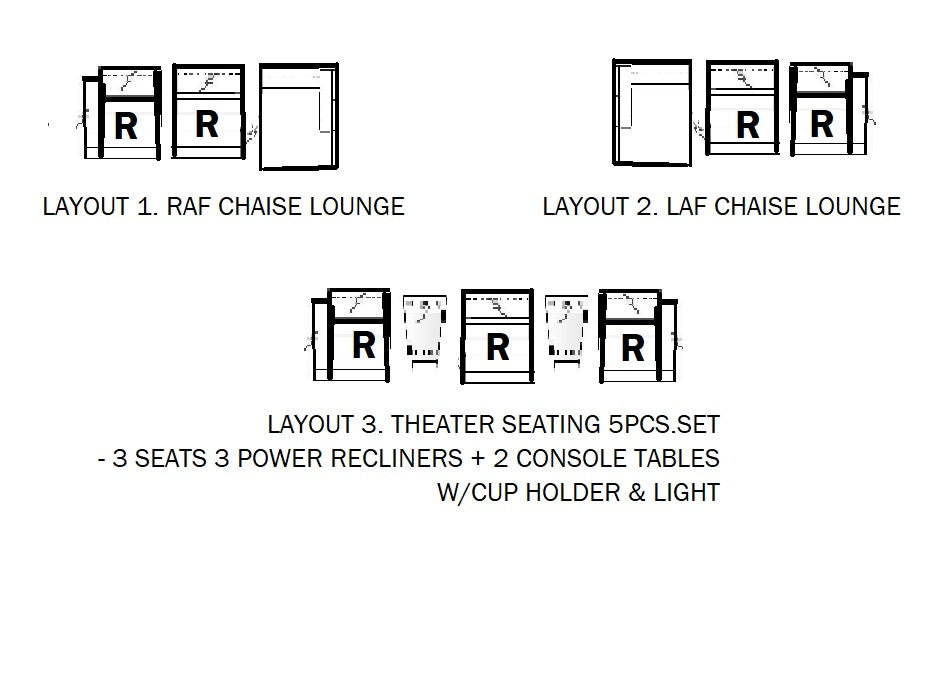 R R

LAYOUT 1. RAF CHAISE LOUNGE

R R

LAYOUT 2. LAF CHAISE LOUNGE

R R R

LAYOUT 3. THEATER SEATING 5PCS.SET
- 3 SEATS 3 POWER RECLINERS + 2 CONSOLE TABLES
W/CUP HOLDER & LIGHT